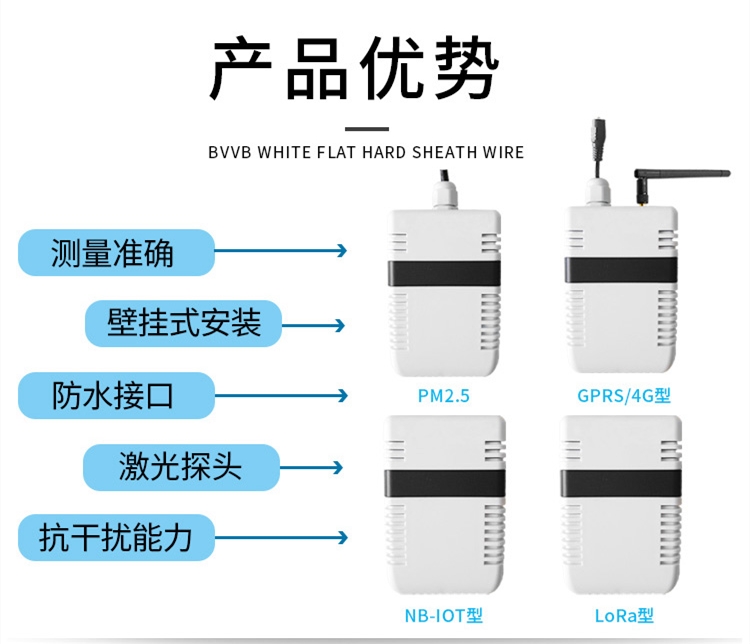 产品优势

BVVB WHITE FLAT HARD SHEATH WIRE

测量准确

壁挂式安装

防水接口

激光探头

抗干扰能力

PM2.5

GPRS/4G型

NB-IOT型

LoRa型